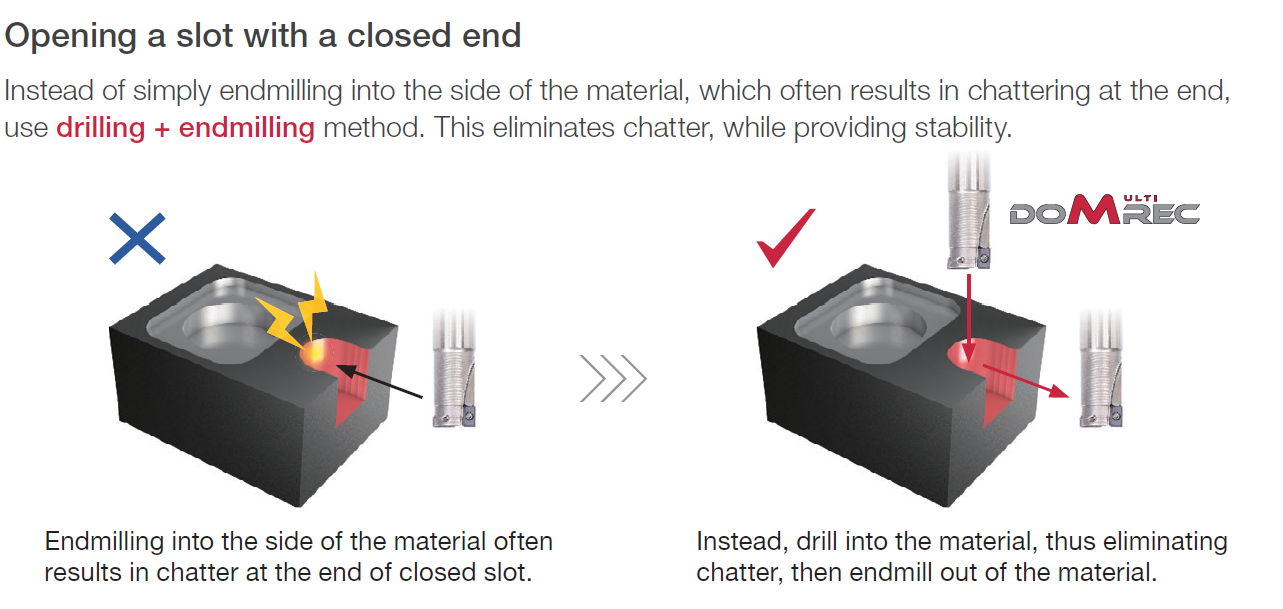 Opening a slot with a closed end

Instead of simply endmilling into the side of the material, which often results in chattering at the end, use drilling + endmilling method. This eliminates chatter, while providing stability.

DOMULTIREC

Endmilling into the side of the material often results in chatter at the end of closed slot.

Instead, drill into the material, thus eliminating chatter, then endmill out of the material.